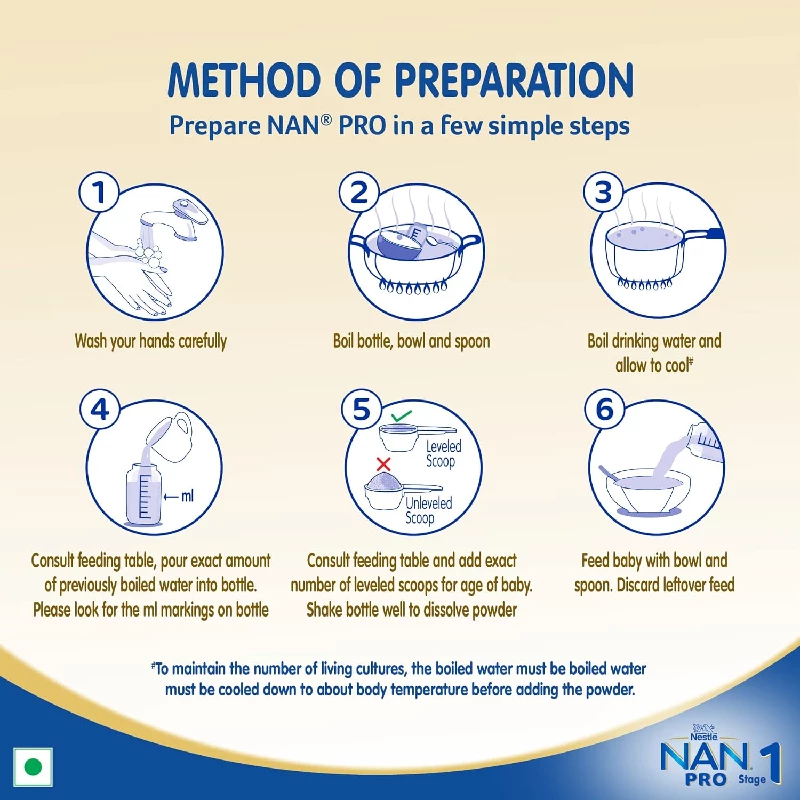 METHOD OF PREPARATION
Prepare NAN® PRO in a few simple steps

1
Wash your hands carefully

2
Boil bottle, bowl and spoon

3
Boil drinking water and allow to cool#

4
← ml
Consult feeding table, pour exact amount of previously boiled water into bottle. Please look for the ml markings on bottle

5
Leveled Scoop
Unleveled Scoop
Consult feeding table and add exact number of leveled scoops for age of baby. Shake bottle well to dissolve powder

6
Feed baby with bowl and spoon. Discard leftover feed

#To maintain the number of living cultures, the boiled water must be boiled water must be cooled down to about body temperature before adding the powder.

Nestlé
NAN PRO Stage 1